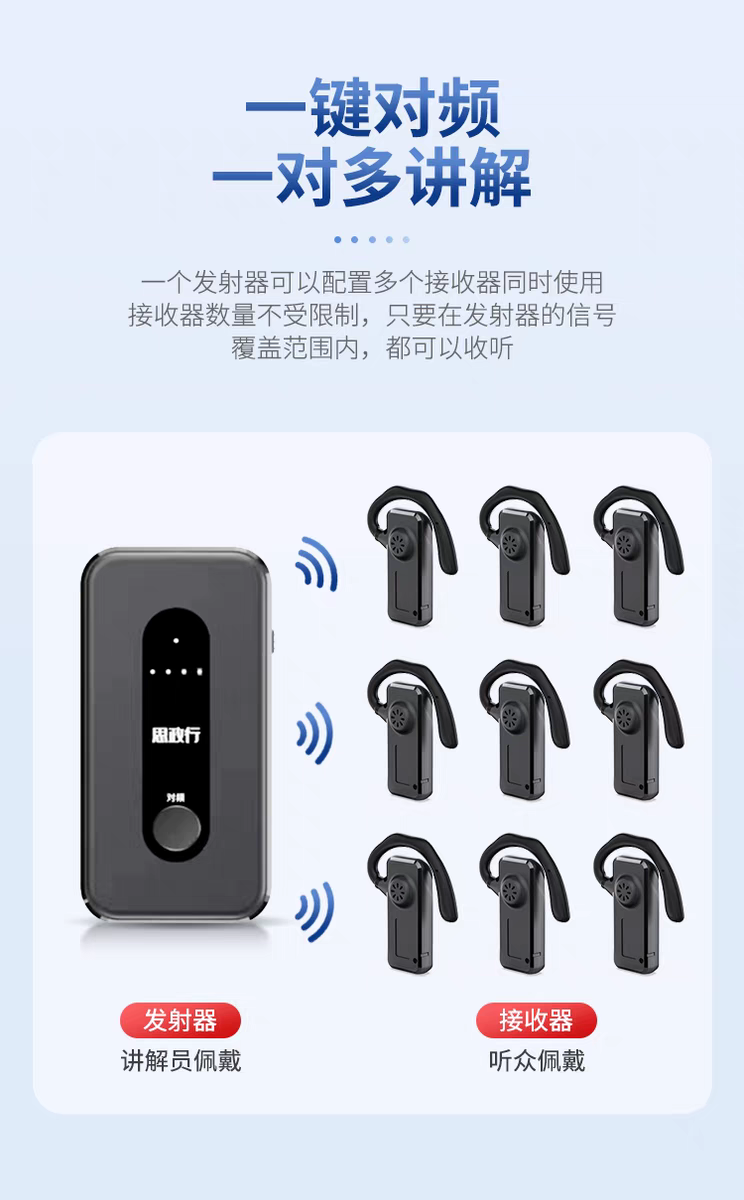 一键对频
一对多讲解

一个发射器可以配置多个接收器同时使用
接收器数量不受限制，只要在发射器的信号
覆盖范围内，都可以收听

思政行
对频

发射器
讲解员佩戴

接收器
听众佩戴